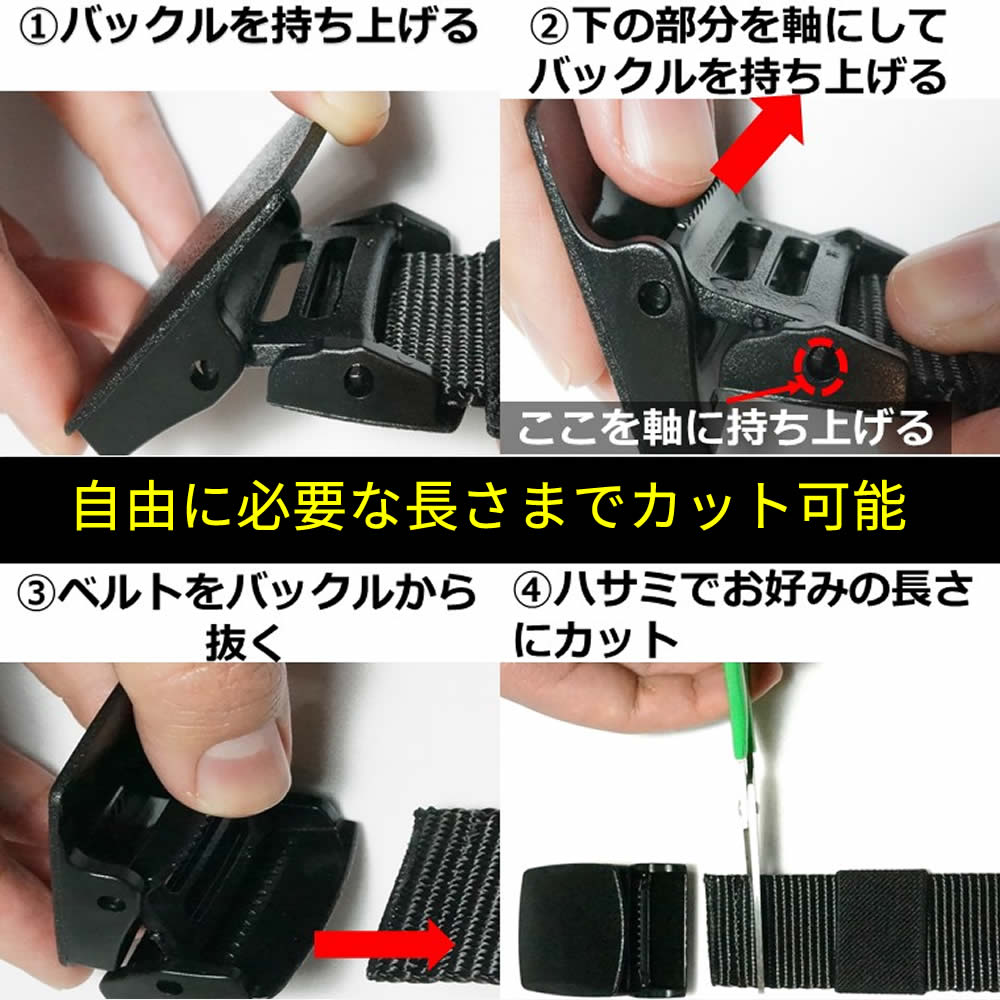 ①バックルを持ち上げる

②下の部分を軸にしてバックルを持ち上げる

ここを軸に持ち上げる

自由に必要な長さまでカット可能

③ベルトをバックルから抜く

④ハサミでお好みの長さにカット