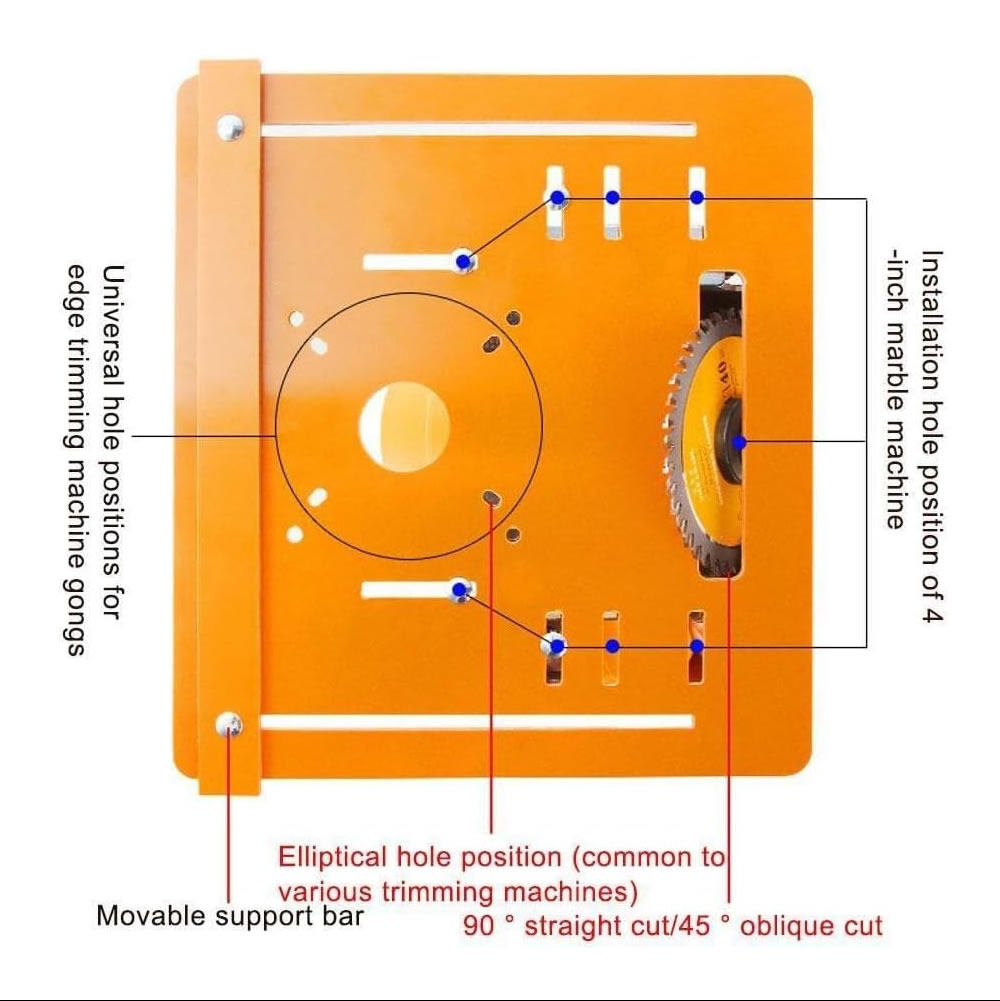 Universal hole positions for edge trimming machine gongs

Installation hole position of 4 -inch marble machine

Elliptical hole position (common to various trimming machines)

Movable support bar

90 ° straight cut/45 ° oblique cut