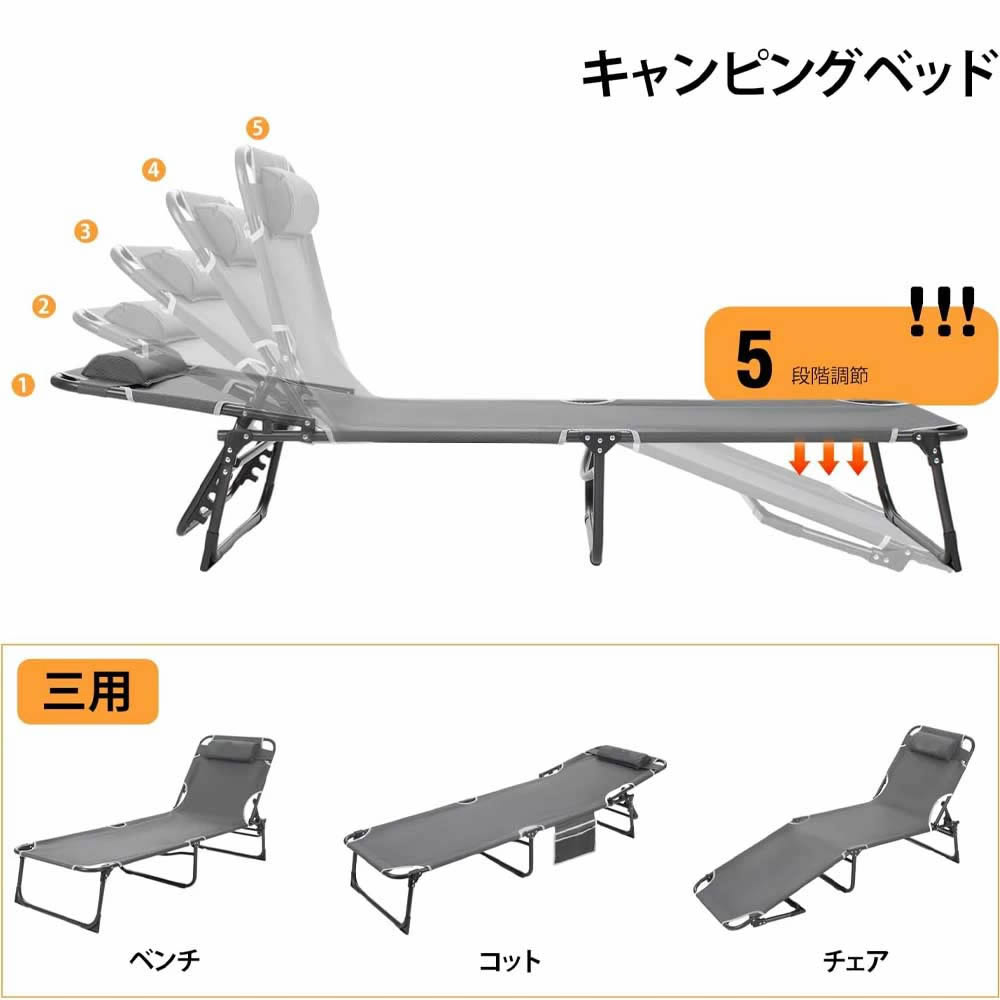 キャンピングベッド

5
4
3
2
1

!!!
5 段階調節

三用

ベンチ

コット

チェア